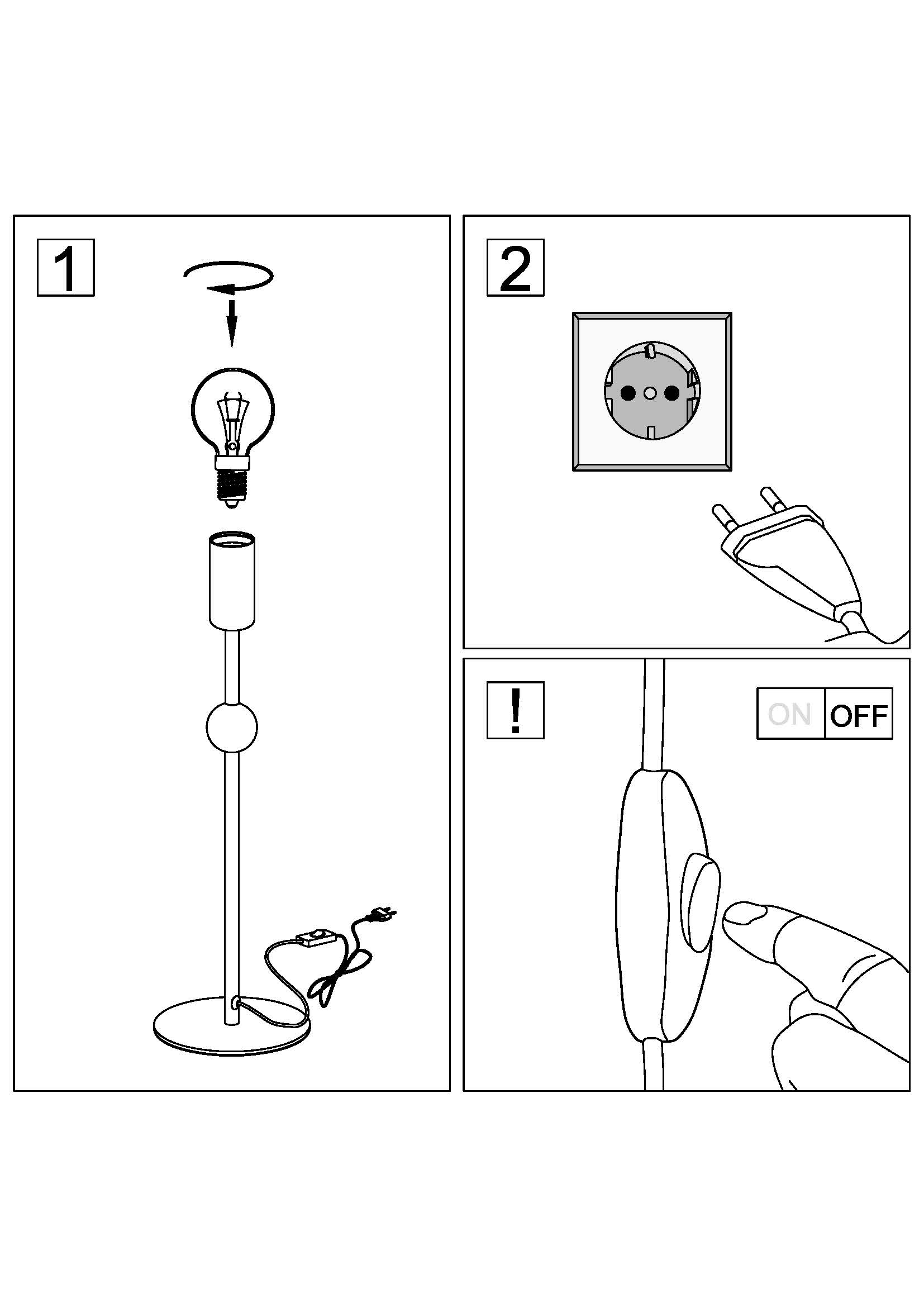 1

2

!

ON OFF